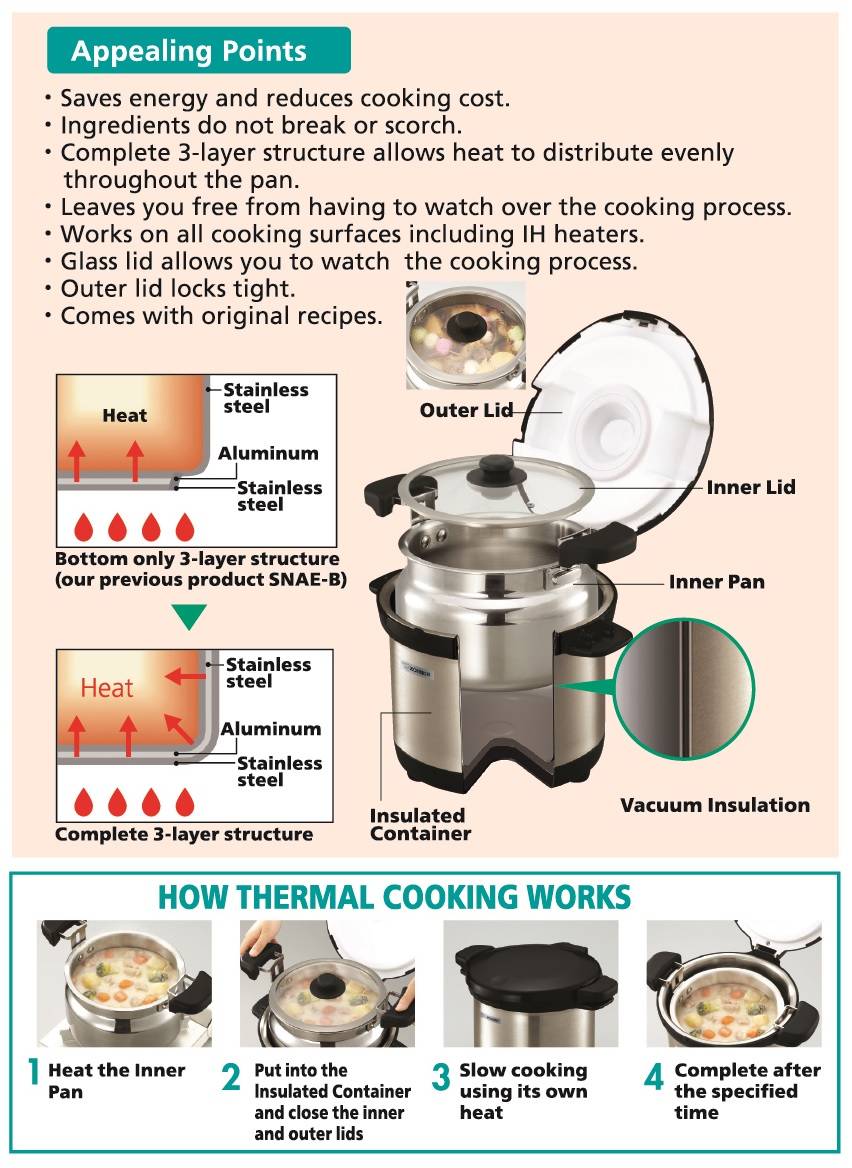 Appealing Points

・Saves energy and reduces cooking cost.
・Ingredients do not break or scorch.
・Complete 3-layer structure allows heat to distribute evenly throughout the pan.
・Leaves you free from having to watch over the cooking process.
・Works on all cooking surfaces including IH heaters.
・Glass lid allows you to watch the cooking process.
・Outer lid locks tight.
・Comes with original recipes.

Heat
Stainless steel
Aluminum
Stainless steel
Bottom only 3-layer structure (our previous product SNAE-B)

Heat
Stainless steel
Aluminum
Stainless steel
Complete 3-layer structure

Outer Lid
Inner Lid
Inner Pan
ZOJIRUSHI
Insulated Container
Vacuum Insulation

HOW THERMAL COOKING WORKS

1 Heat the Inner Pan
2 Put into the Insulated Container and close the inner and outer lids
3 Slow cooking using its own heat
4 Complete after the specified time